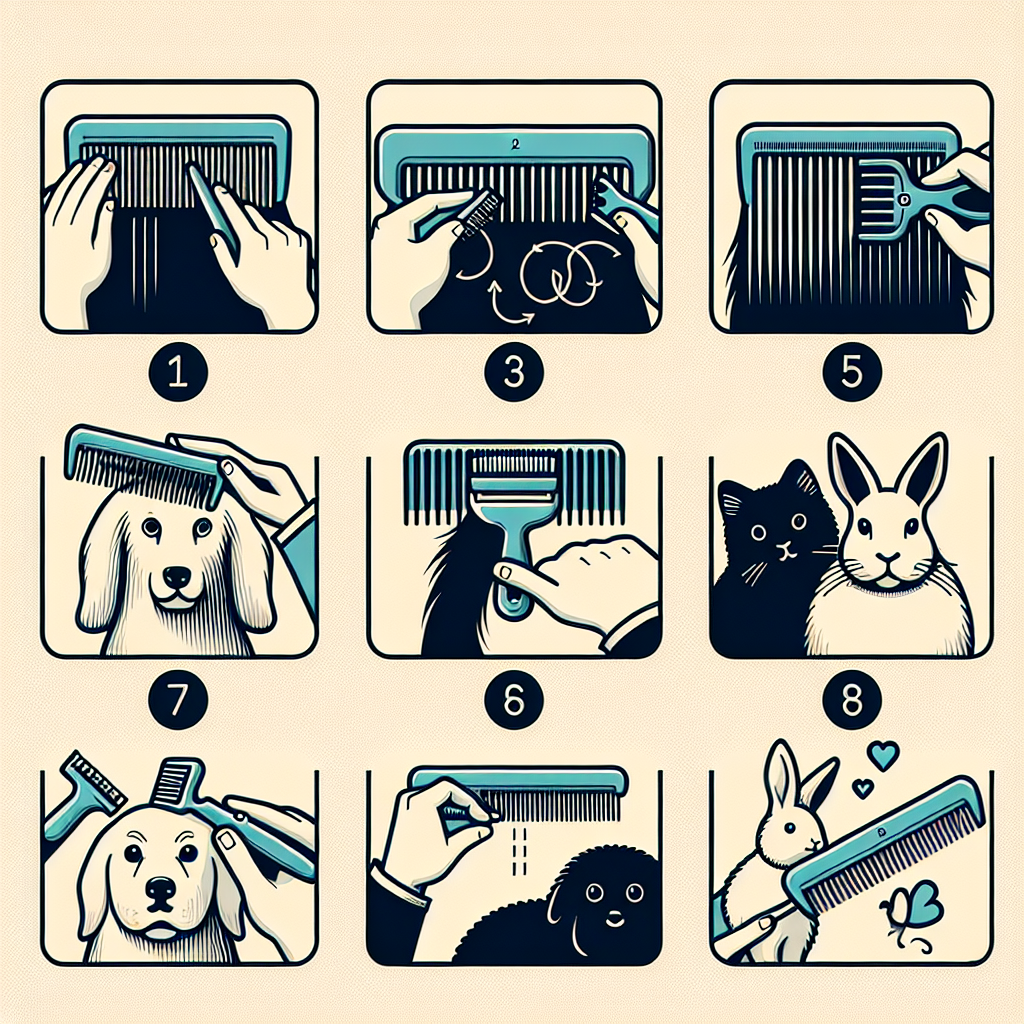 2

1

3

5

7

6

8